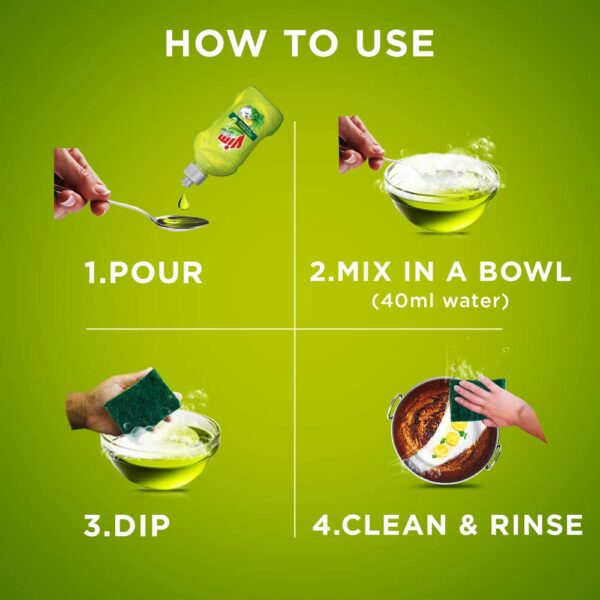 HOW TO USE

Vim

1.POUR

2.MIX IN A BOWL
(40ml water)

3.DIP

4.CLEAN & RINSE